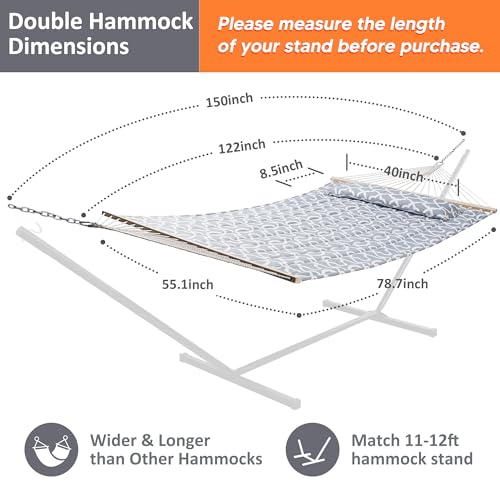 Double Hammock Dimensions

Please measure the length of your stand before purchase.

150inch

122inch

8.5inch

40inch

55.1inch

78.7inch

Wider & Longer than Other Hammocks

Match 11-12ft hammock stand