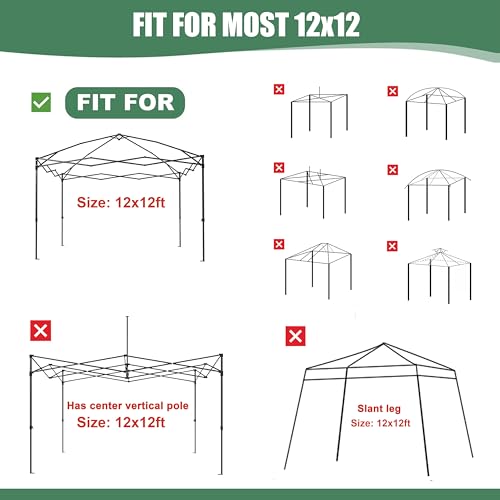 FIT FOR MOST 12x12

FIT FOR

Size: 12x12ft

Has center vertical pole
Size: 12x12ft

Slant leg
Size: 12x12ft