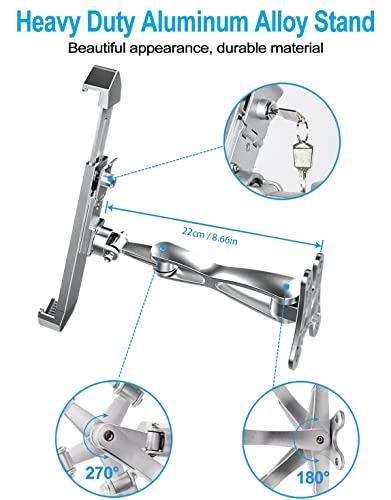 Heavy Duty Aluminum Alloy Stand

Beautiful appearance, durable material

22cm / 8.66in

270°

180°