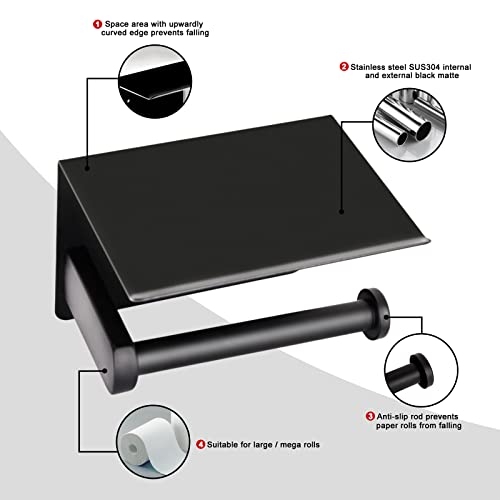 1 Space area with upwardly curved edge prevents falling

2 Stainless steel SUS304 internal and external black matte

3 Anti-slip rod prevents paper rolls from falling

4 Suitable for large / mega rolls