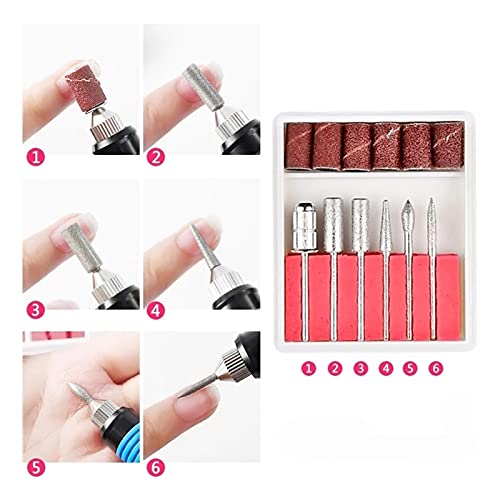 1
2
3
4
5
6
1 2 3 4 5 6