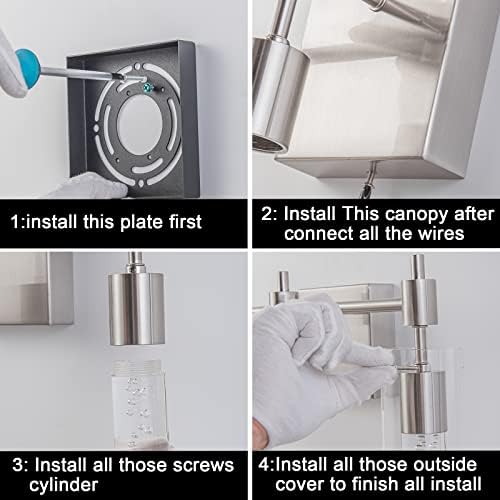 1:install this plate first

2: Install This canopy after connect all the wires

3: Install all those screws cylinder

4:Install all those outside cover to finish all install