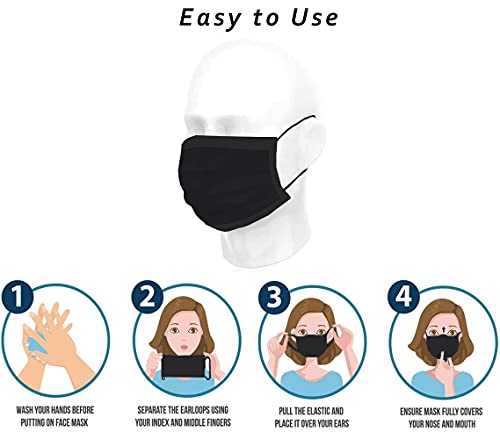 Easy to Use

1

WASH YOUR HANDS BEFORE PUTTING ON FACE MASK

2

SEPARATE THE EARLOOPS USING YOUR INDEX AND MIDDLE FINGERS

3

PULL THE ELASTIC AND PLACE IT OVER YOUR EARS

4

ENSURE MASK FULLY COVERS YOUR NOSE AND MOUTH