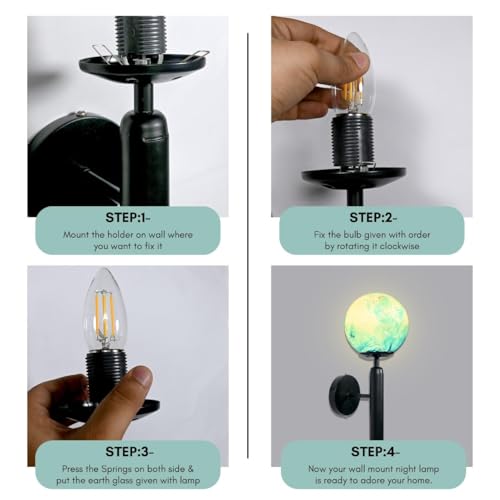 STEP:1-
Mount the holder on wall where you want to fix it

STEP:2-
Fix the bulb given with order by rotating it clockwise

STEP:3-
Press the Springs on both side & put the earth glass given with lamp

STEP:4-
Now your wall mount night lamp is ready to adore your home.