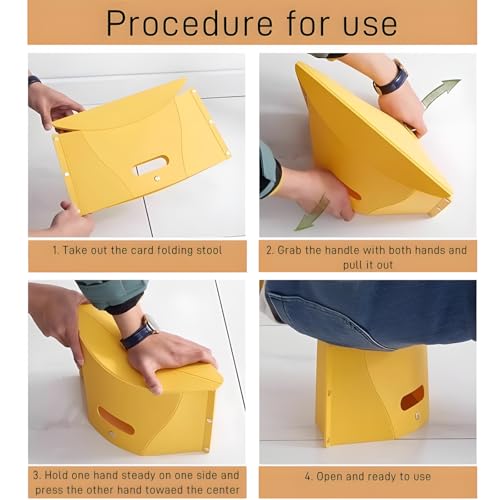 Procedure for use

1. Take out the card folding stool

2. Grab the handle with both hands and pull it out

3. Hold one hand steady on one side and press the other hand towaed the center

4. Open and ready to use