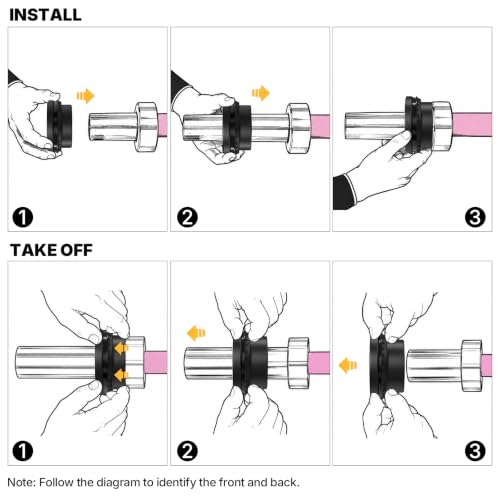 INSTALL

1

2

3

TAKE OFF

1

2

3

Note: Follow the diagram to identify the front and back.