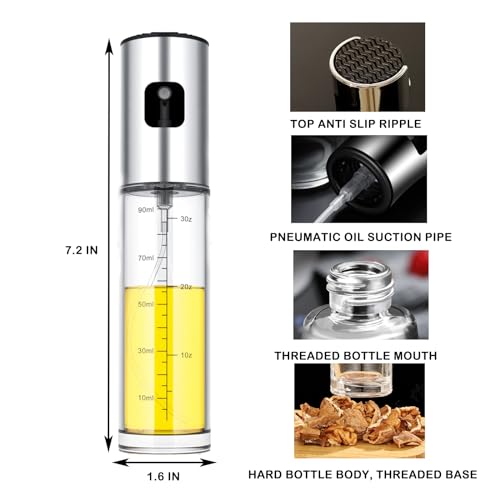 7.2 IN

90ml
30z
70ml
20z
50ml
30ml
10z
10ml

1.6 IN

TOP ANTI SLIP RIPPLE

PNEUMATIC OIL SUCTION PIPE

THREADED BOTTLE MOUTH

HARD BOTTLE BODY, THREADED BASE