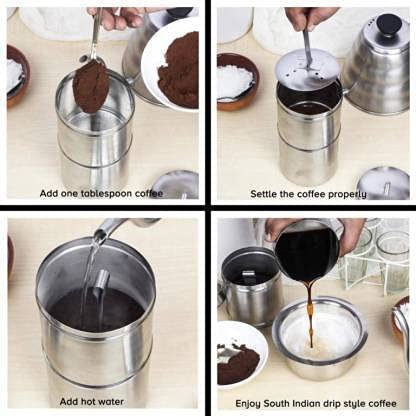 Add one tablespoon coffee

Settle the coffee properly

Add hot water

Enjoy South Indian drip style coffee