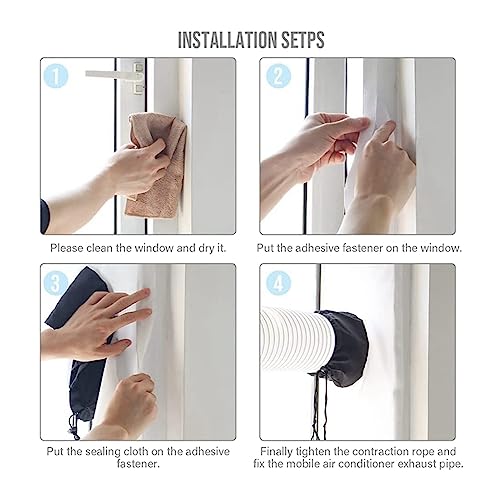 INSTALLATION SETPS

1

Please clean the window and dry it.

2

Put the adhesive fastener on the window.

3

Put the sealing cloth on the adhesive fastener.

4

Finally tighten the contraction rope and fix the mobile air conditioner exhaust pipe.