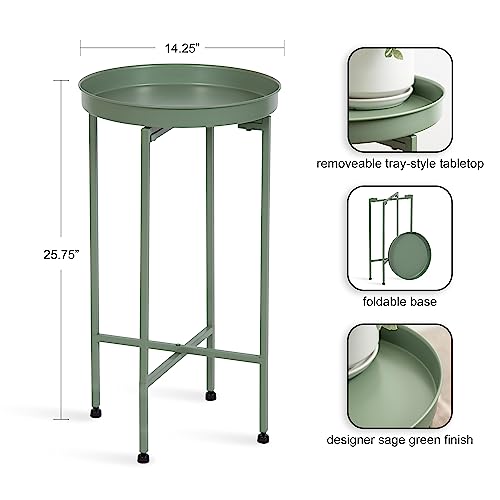 14.25"

25.75"

removeable tray-style tabletop

foldable base

designer sage green finish