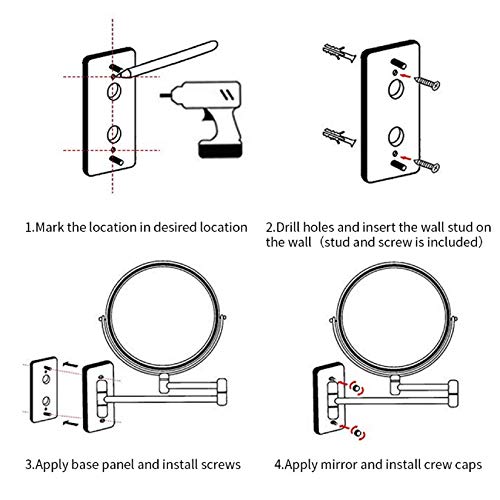 1.Mark the location in desired location

2.Drill holes and insert the wall stud on the wall（stud and screw is included）

3.Apply base panel and install screws

4.Apply mirror and install crew caps