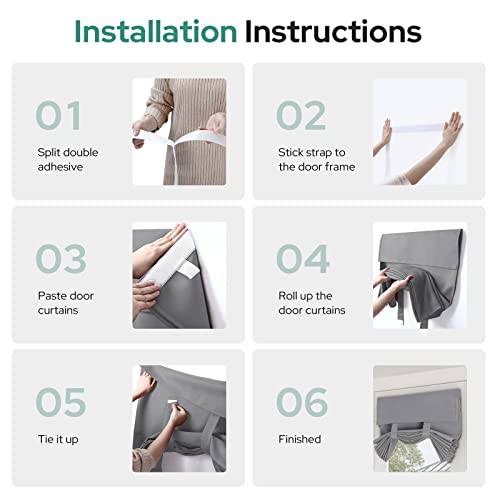 Installation Instructions

01
Split double adhesive

02
Stick strap to the door frame

03
Paste door curtains

04
Roll up the door curtains

05
Tie it up

06
Finished