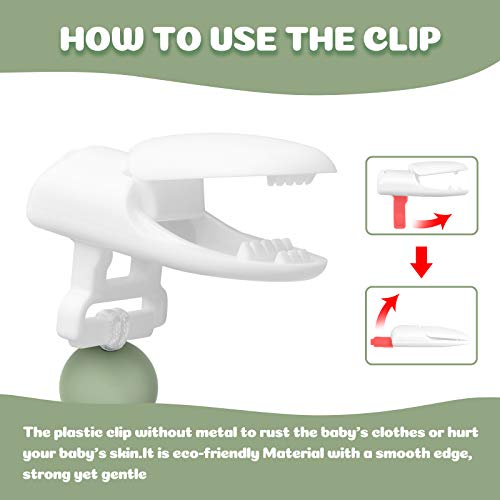 HOW TO USE THE CLIP

The plastic clip without metal to rust the baby's clothes or hurt your baby's skin.It is eco-friendly Material with a smooth edge, strong yet gentle