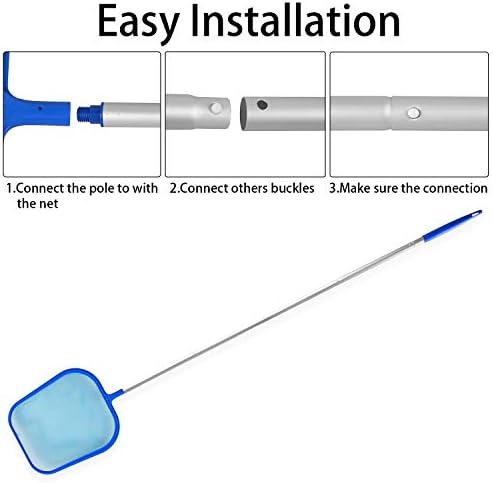 Easy Installation

1.Connect the pole to with the net

2.Connect others buckles

3.Make sure the connection