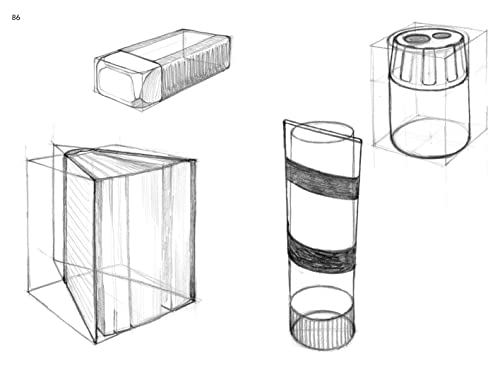 86