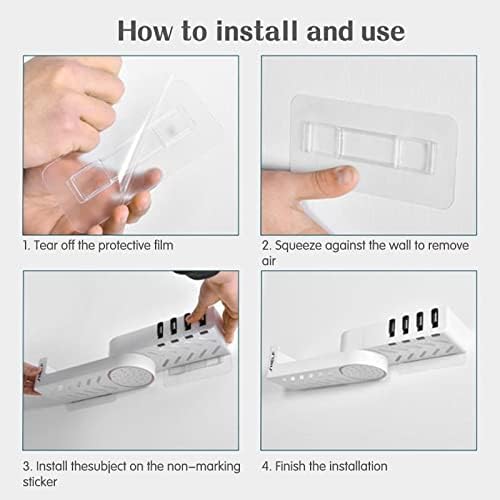 How to install and use

1. Tear off the protective film

2. Squeeze against the wall to remove air

3. Install thesubject on the non-marking sticker

4. Finish the installation