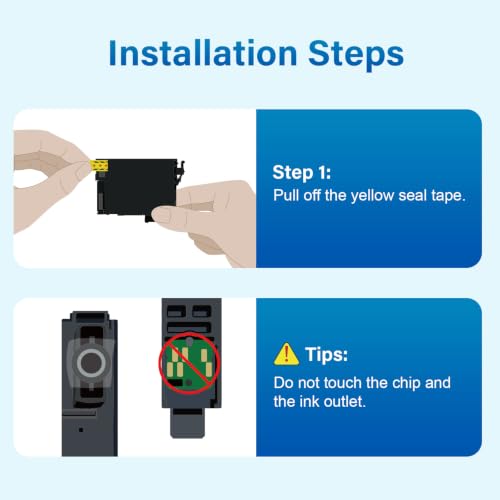 Installation Steps

Step 1:
Pull off the yellow seal tape.

Tips:
Do not touch the chip and the ink outlet.