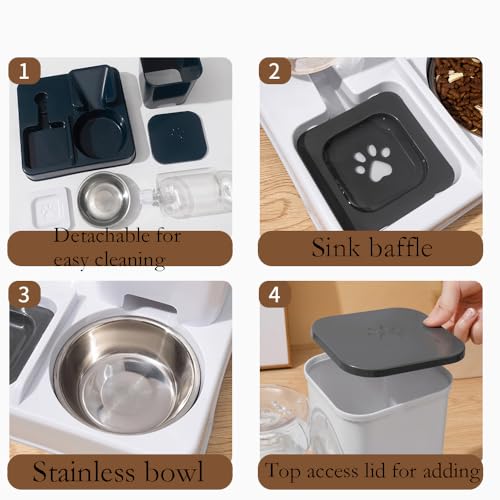 1

Detachable for easy cleaning

2

Sink baffle

3

Stainless bowl

4

Top access lid for adding