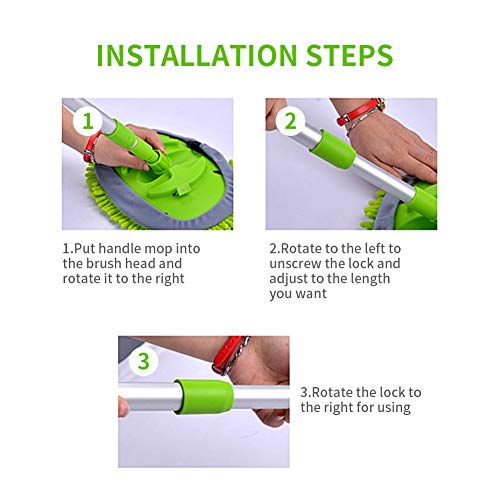 INSTALLATION STEPS

1

1.Put handle mop into the brush head and rotate it to the right

2

2.Rotate to the left to unscrew the lock and adjust to the length you want

3

3.Rotate the lock to the right for using