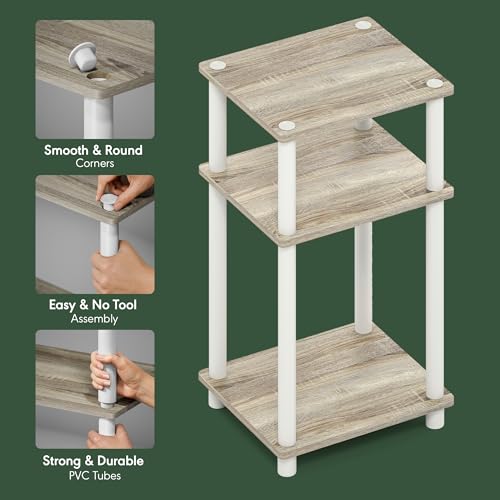 Smooth & Round
Corners

Easy & No Tool
Assembly

Strong & Durable
PVC Tubes