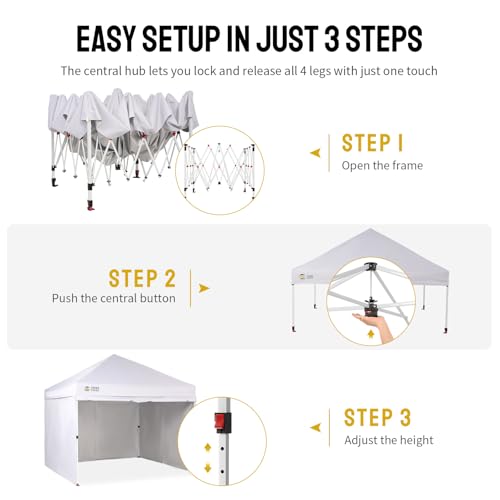 EASY SETUP IN JUST 3 STEPS

The central hub lets you lock and release all 4 legs with just one touch

STEP 1
Open the frame

STEP 2
Push the central button

STEP 3
Adjust the height