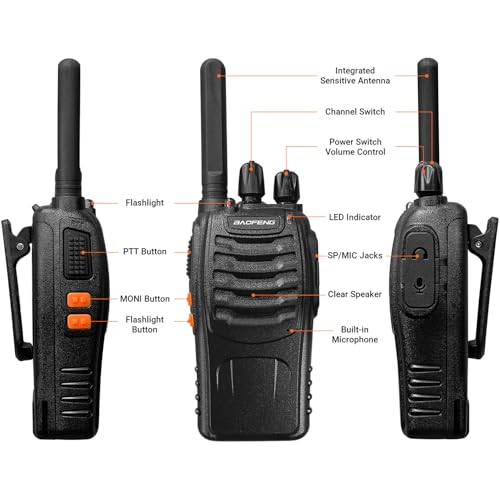 Integrated Sensitive Antenna

Channel Switch

Power Switch Volume Control

Flashlight

BAOFENG

LED Indicator

PTT Button

SP/MIC Jacks

MONI Button

Clear Speaker

Flashlight Button

Built-in Microphone