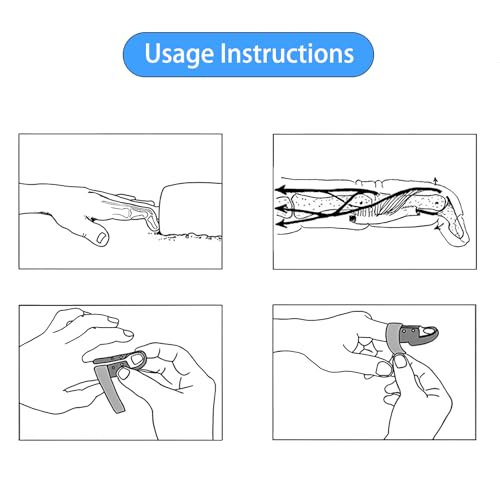 Usage Instructions