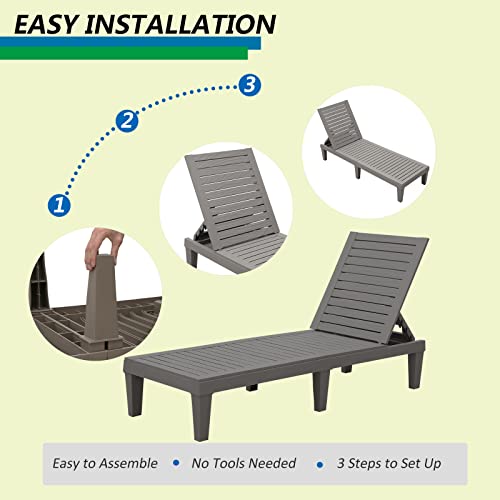 EASY INSTALLATION

3

2

1

Easy to Assemble • No Tools Needed • 3 Steps to Set Up