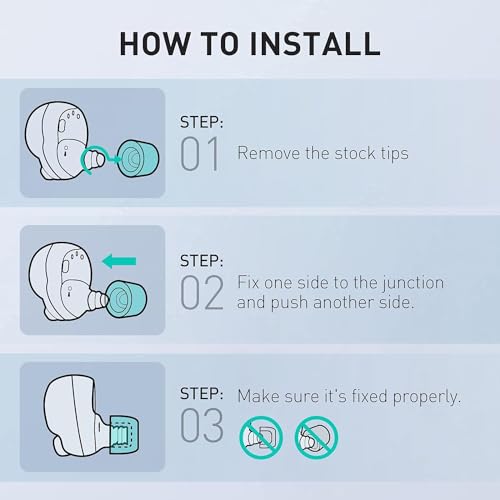 HOW TO INSTALL

STEP:
01 Remove the stock tips

STEP:
02 Fix one side to the junction and push another side.

STEP:
03 Make sure it's fixed properly.