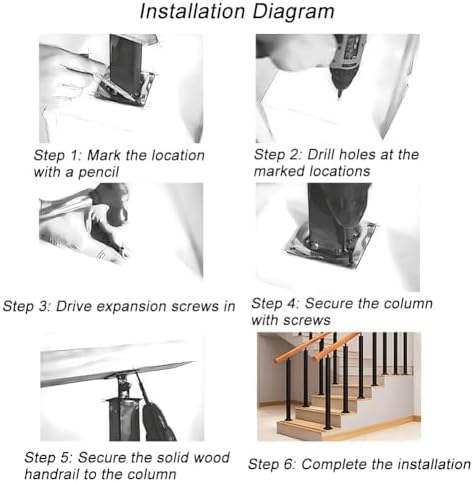 Installation Diagram

Step 1: Mark the location with a pencil

Step 2: Drill holes at the marked locations

Step 3: Drive expansion screws in

Step 4: Secure the column with screws

Step 5: Secure the solid wood handrail to the column

Step 6: Complete the installation