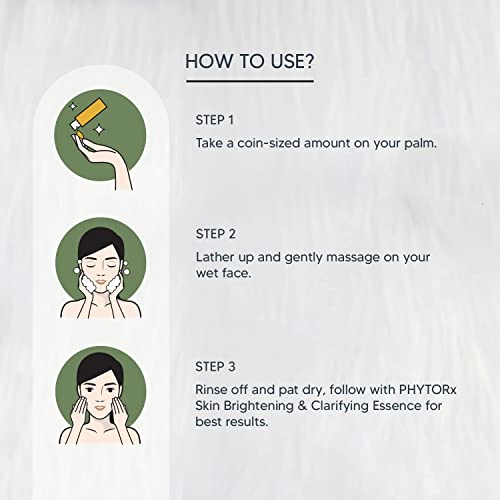 HOW TO USE?

STEP 1
Take a coin-sized amount on your palm.

STEP 2
Lather up and gently massage on your wet face.

STEP 3
Rinse off and pat dry, follow with PHYTORx Skin Brightening & Clarifying Essence for best results.