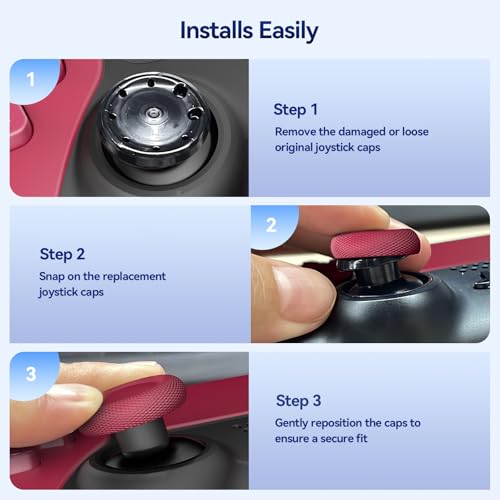 Installs Easily

1

Step 1
Remove the damaged or loose original joystick caps

Step 2
Snap on the replacement joystick caps

2

3

Step 3
Gently reposition the caps to ensure a secure fit