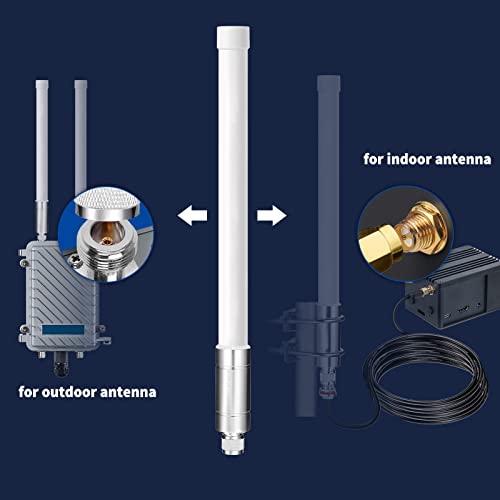 for indoor antenna

for outdoor antenna