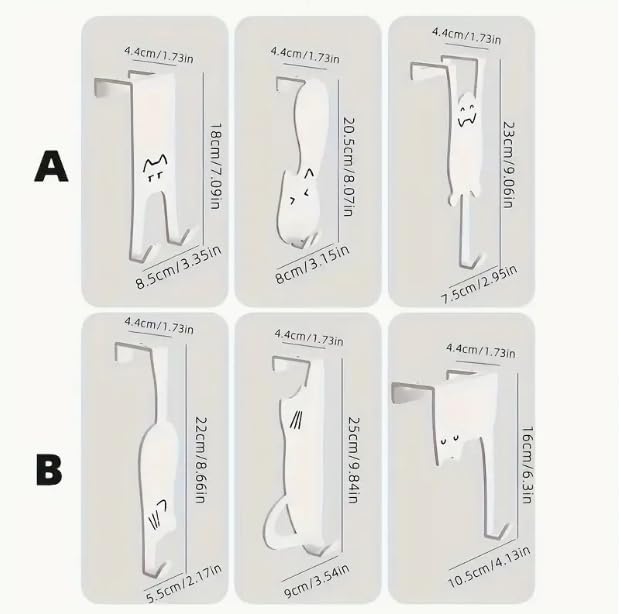 A

4.4cm/1.73in
18cm/7.09in
8.5cm/3.35in

4.4cm/1.73in
20.5cm/8.07in
8cm/3.15in

4.4cm/1.73in
23cm/9.06in
7.5cm/2.95in

B

4.4cm/1.73in
22cm/8.66in
5.5cm/2.17in

4.4cm/1.73in
25cm/9.84in
9cm/3.54in

4.4cm/1.73in
16cm/6.3in
10.5cm/4.13in