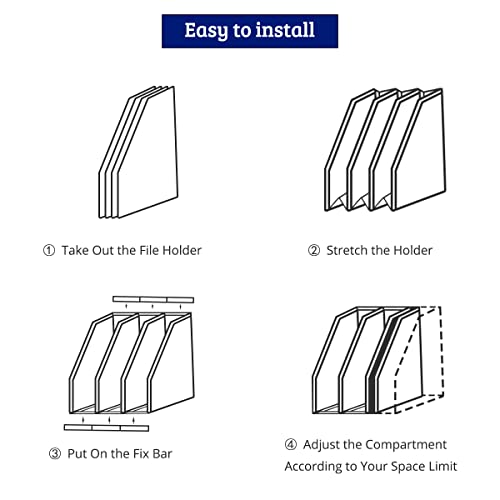 Easy to install

① Take Out the File Holder

② Stretch the Holder

③ Put On the Fix Bar

④ Adjust the Compartment According to Your Space Limit