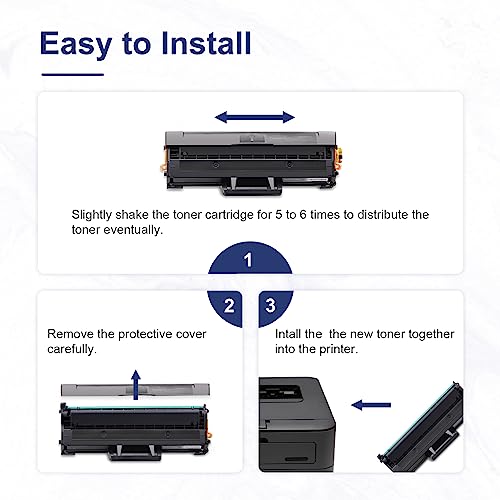 Easy to Install

Slightly shake the toner cartridge for 5 to 6 times to distribute the toner eventually.

1

2

Remove the protective cover carefully.

3

Intall the  the new toner together into the printer.