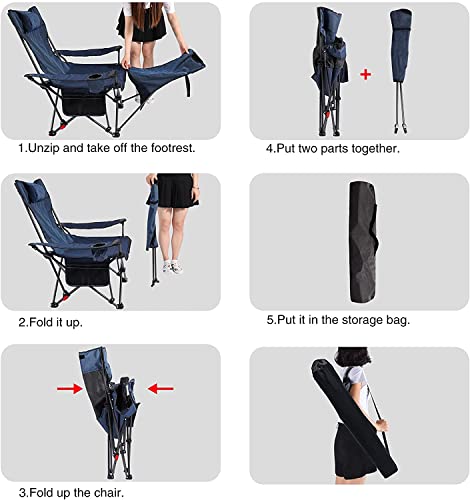 1.Unzip and take off the footrest.

2.Fold it up.

3.Fold up the chair.

4.Put two parts together.

5.Put it in the storage bag.