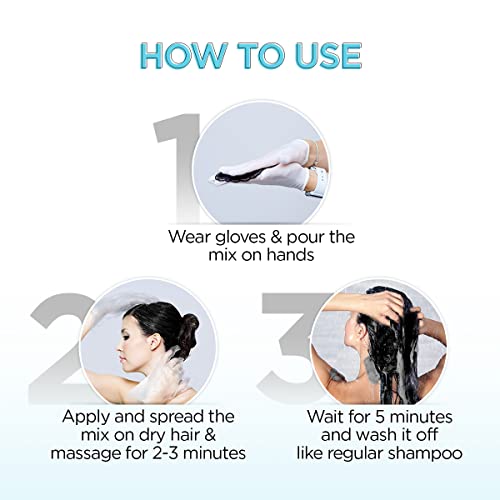 HOW TO USE

1

Wear gloves & pour the mix on hands

2

Apply and spread the mix on dry hair & massage for 2-3 minutes

3

Wait for 5 minutes and wash it off like regular shampoo