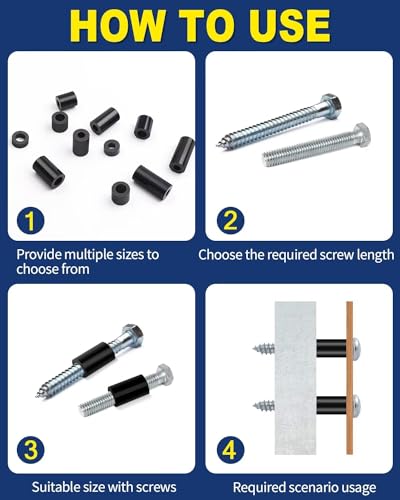 HOW TO USE

1

Provide multiple sizes to choose from

2

Choose the required screw length

3

Suitable size with screws

4

Required scenario usage