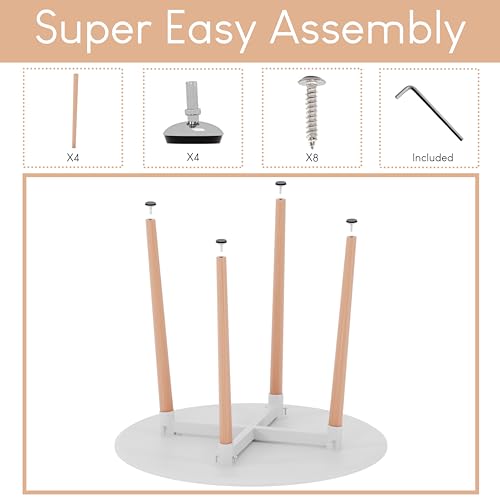 Super Easy Assembly

X4

X4

X8

Included