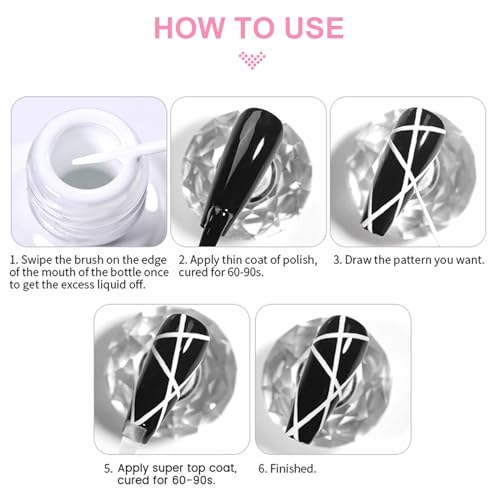 HOW TO USE

1. Swipe the brush on the edge of the mouth of the bottle once to get the excess liquid off.

2. Apply thin coat of polish, cured for 60-90s.

3. Draw the pattern you want.

5. Apply super top coat, cured for 60-90s.

6. Finished.