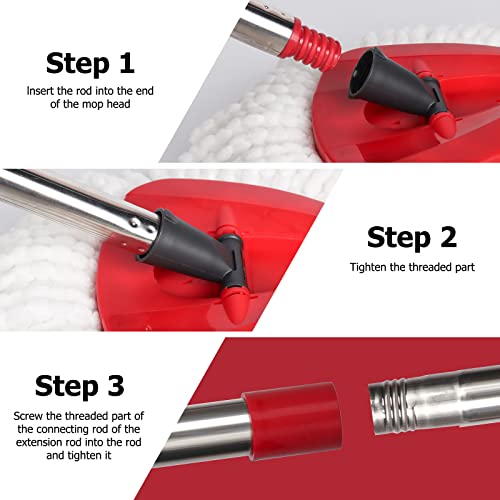 Step 1

Insert the rod into the end of the mop head

Step 2

Tighten the threaded part

Step 3

Screw the threaded part of the connecting rod of the extension rod into the rod and tighten it