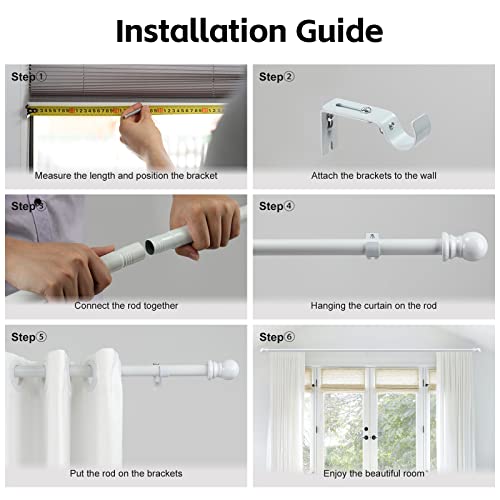 Installation Guide

Step①

Measure the length and position the bracket

Step②

Attach the brackets to the wall

Step③

Connect the rod together

Step④

Hanging the curtain on the rod

Step⑤

Put the rod on the brackets

Step⑥

Enjoy the beautiful room