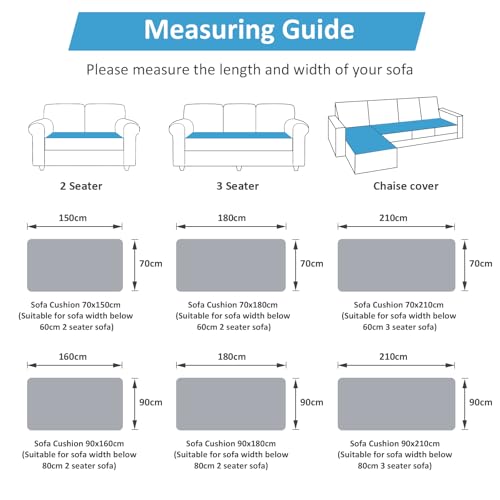 Measuring Guide

Please measure the length and width of your sofa

2 Seater

3 Seater

Chaise cover

150cm

70cm

Sofa Cushion 70x150cm (Suitable for sofa width below 60cm 2 seater sofa)

180cm

70cm

Sofa Cushion 70x180cm (Suitable for sofa width below 60cm 2 seater sofa)

210cm

70cm

Sofa Cushion 70x210cm (Suitable for sofa width below 60cm 3 seater sofa)

160cm

90cm

Sofa Cushion 90x160cm (Suitable for sofa width below 80cm 2 seater sofa)

180cm

90cm

Sofa Cushion 90x180cm (Suitable for sofa width below 80cm 2 seater sofa)

210cm

90cm

Sofa Cushion 90x210cm (Suitable for sofa width below 80cm 3 seater sofa)