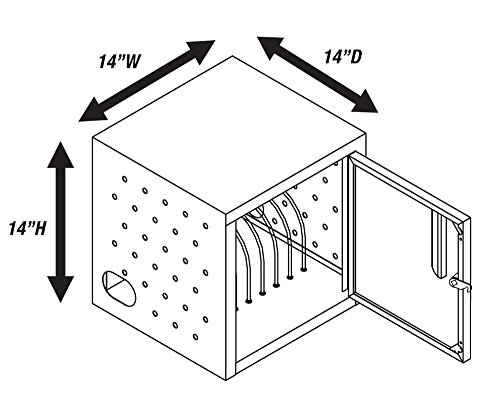 14"W

14"D

14"H