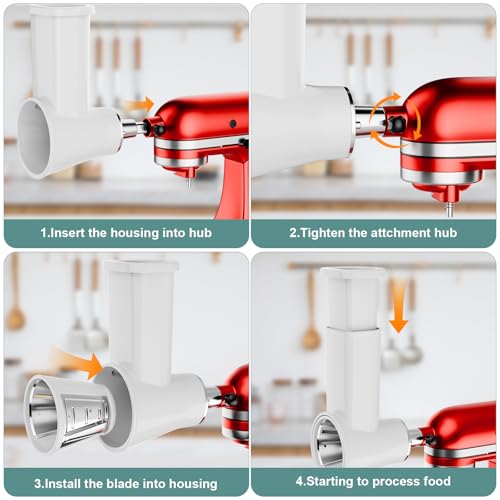 1.Insert the housing into hub

2.Tighten the attchment hub

3.Install the blade into housing

4.Starting to process food