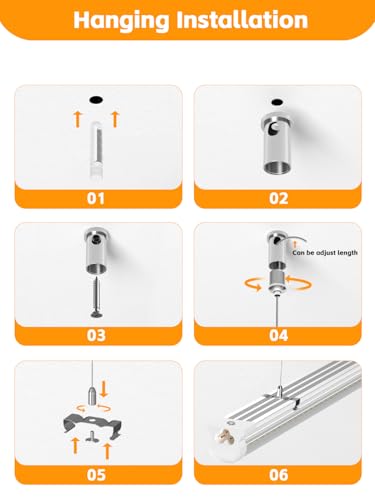 Hanging Installation

01

02

03

Can be adjust length

04

05

06