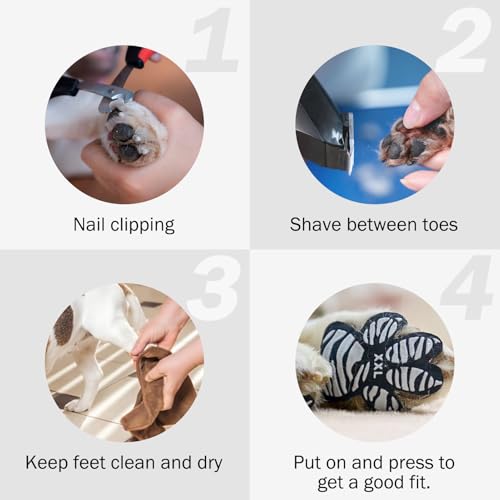 1

Nail clipping

2

Shave between toes

3

Keep feet clean and dry

4

XXL

Put on and press to get a good fit.