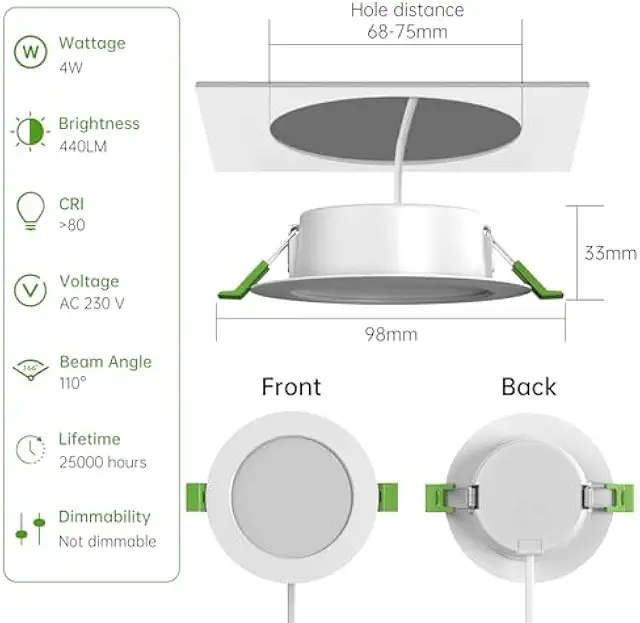 W Wattage
4W

Brightness
440LM

CRI
>80

V Voltage
AC 230 V

160° Beam Angle
110°

Lifetime
25000 hours

Dimmability
Not dimmable

Hole distance
68-75mm

33mm

98mm

Front

Back