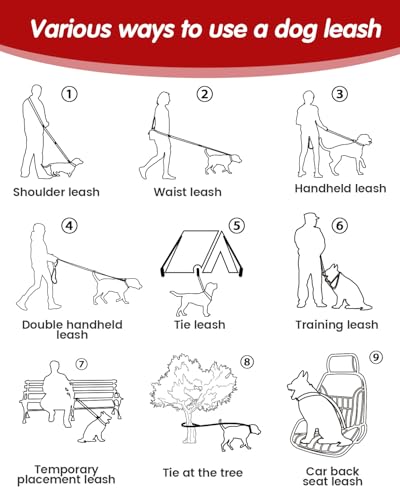 Various ways to use a dog leash

①
Shoulder leash

②
Waist leash

③
Handheld leash

④
Double handheld leash

⑤
Tie leash

⑥
Training leash

⑦
Temporary placement leash

⑧
Tie at the tree

⑨
Car back seat leash